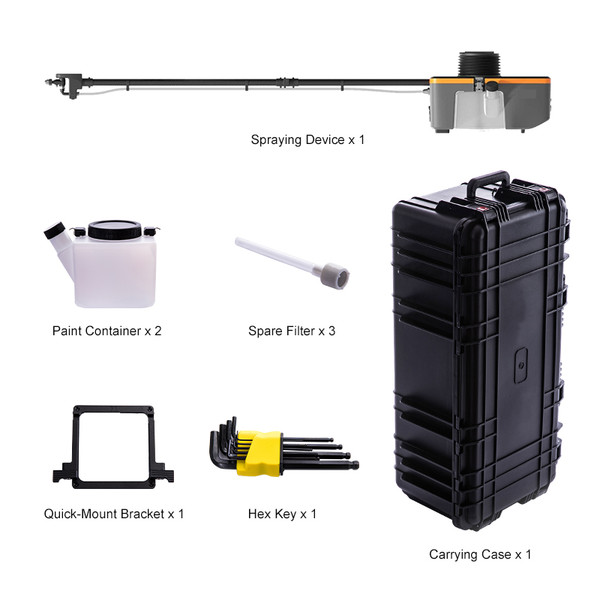 Spraying Device x 1

Paint Container x 2

Spare Filter x 3

Quick-Mount Bracket x 1

Hex Key x 1

Carrying Case x 1